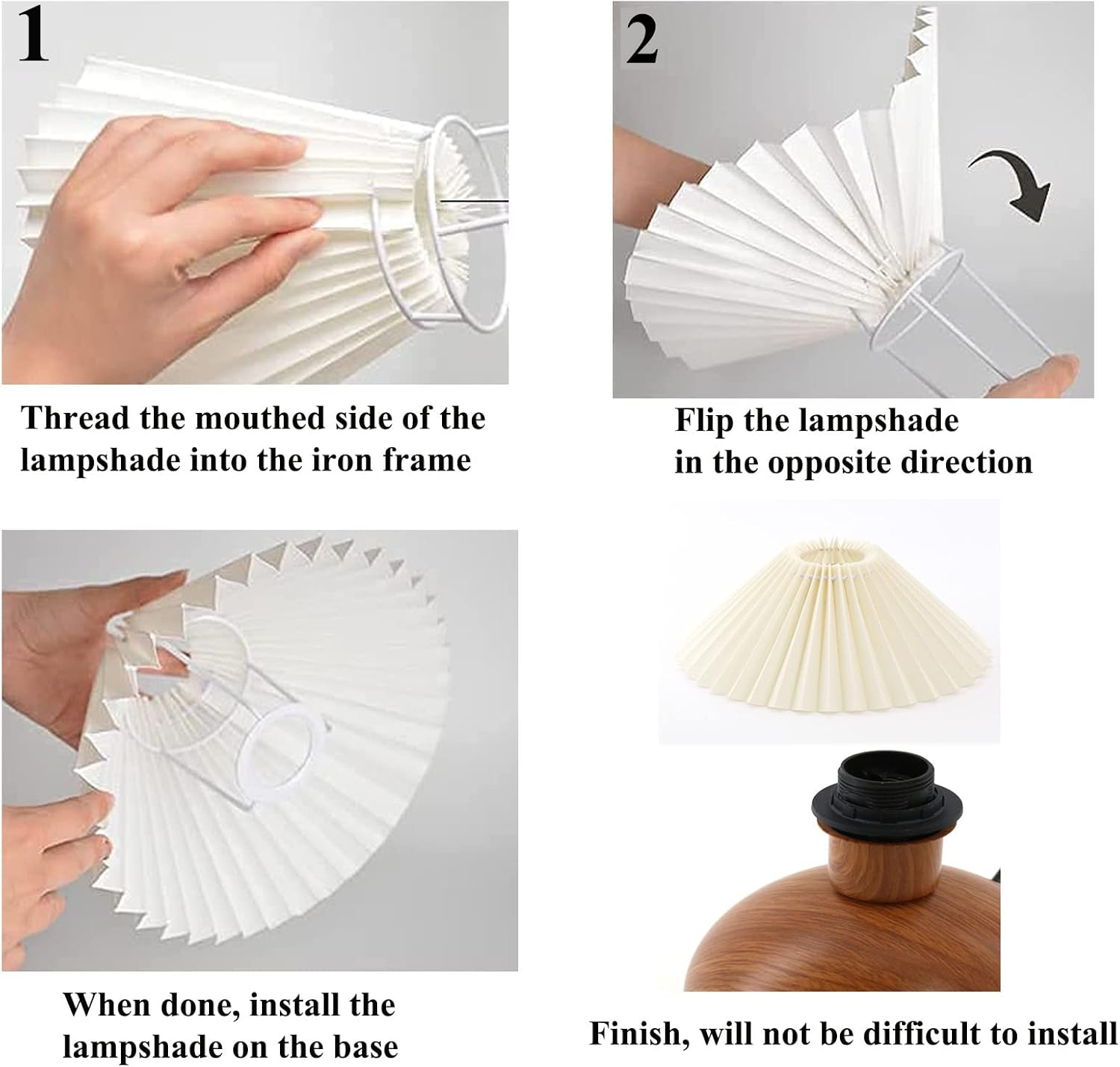 1

Thread the mouthed side of the lampshade into the iron frame

2

Flip the lampshade in the opposite direction

When done, install the lampshade on the base

Finish, will not be difficult to install