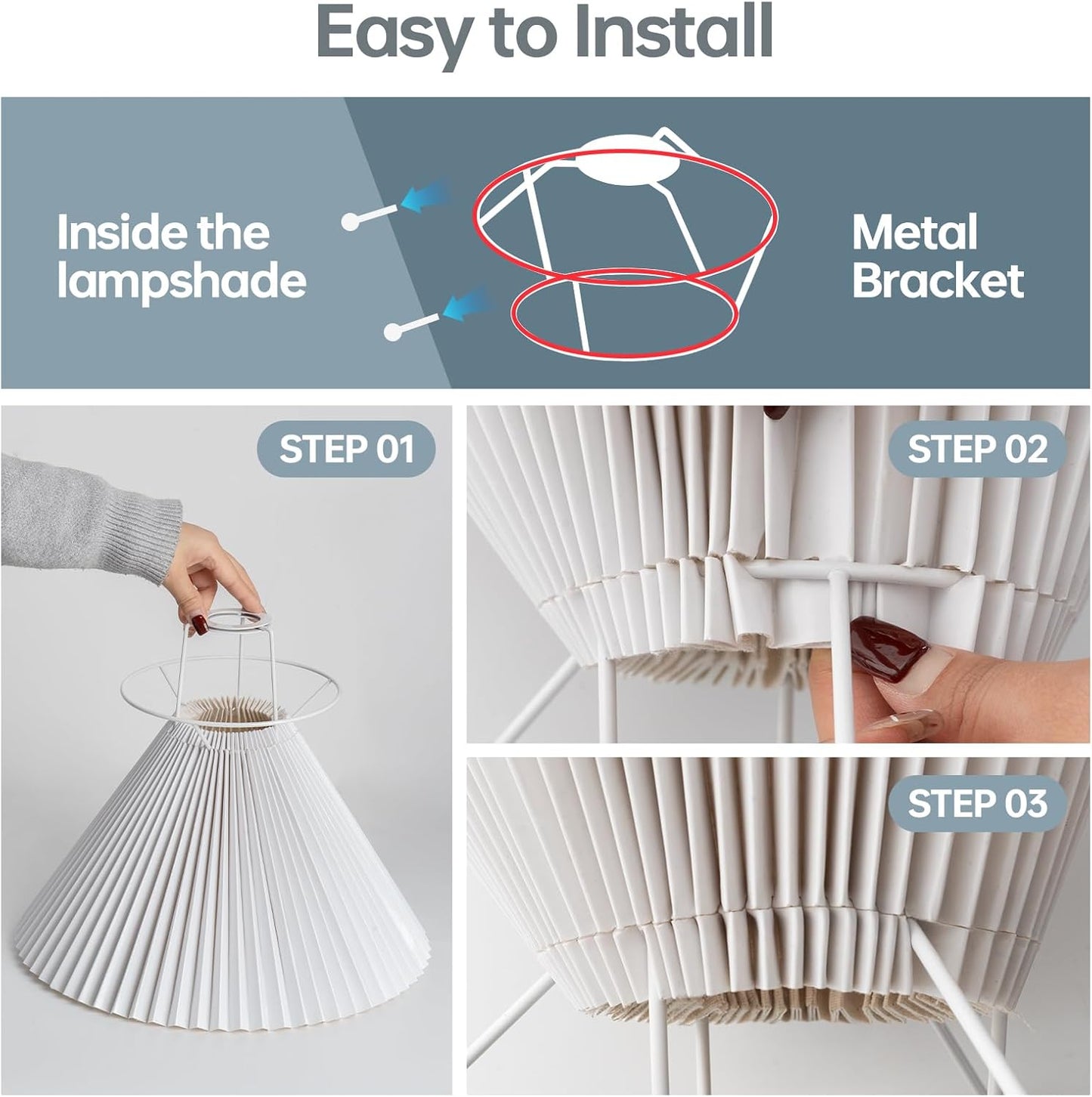 Easy to Install

Inside the lampshade

Metal Bracket

STEP 01

STEP 02

STEP 03